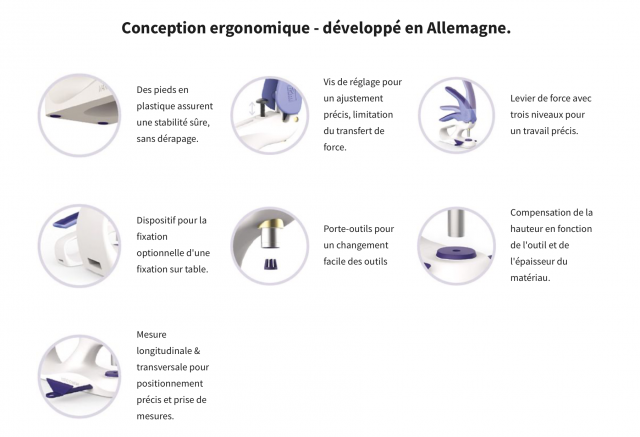 Conception ergonomique - développé en Allemagne.

Des pieds en plastique assurent une stabilité sûre, sans dérapage.

Vis de réglage pour un ajustement précis, limitation du transfert de force.

Levier de force avec trois niveaux pour un travail précis.

Dispositif pour la fixation optionnelle d'une fixation sur table.

Porte-outils pour un changement facile des outils

Compensation de la hauteur en fonction de l'outil et de l'épaisseur du matériau.

Mesure longitudinale & transversale pour positionnement précis et prise de mesures.